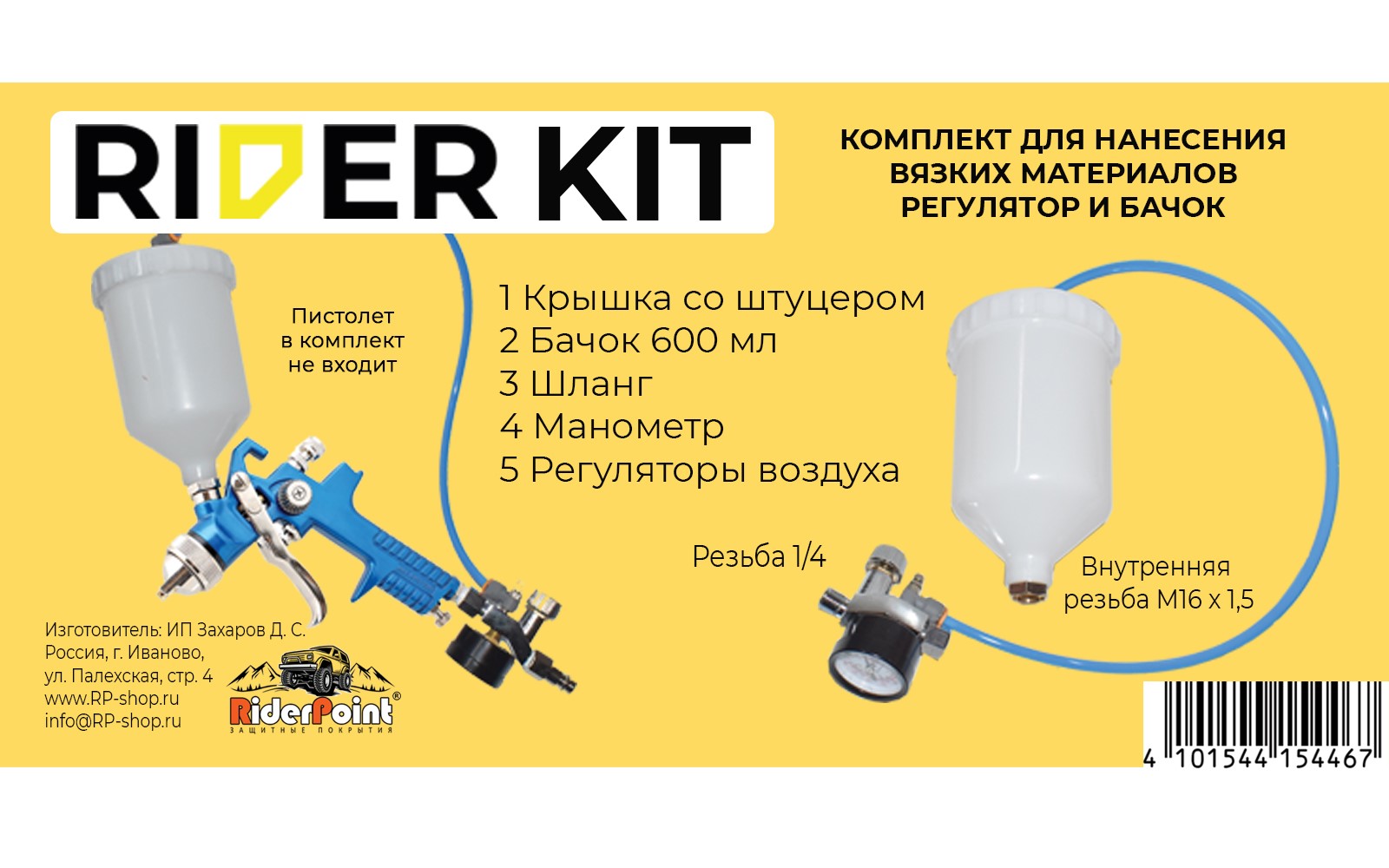 RIDER KIT

КОМПЛЕКТ ДЛЯ НАНЕСЕНИЯ ВЯЗКИХ МАТЕРИАЛОВ РЕГУЛЯТОР И БАЧОК

Пистолет в комплект не входит

1 Крышка со штуцером
2 Бачок 600 мл
3 Шланг
4 Манометр
5 Регуляторы воздуха

Резьба 1/4

Внутренняя резьба М16 х 1,5

Изготовитель: ИП Захаров Д. С.
Россия, г. Иваново,
ул. Палехская, стр. 4
www.RP-shop.ru
info@RP-shop.ru

RiderPoint®
ЗАЩИТНЫЕ ПОКРЫТИЯ

4 101544 154467